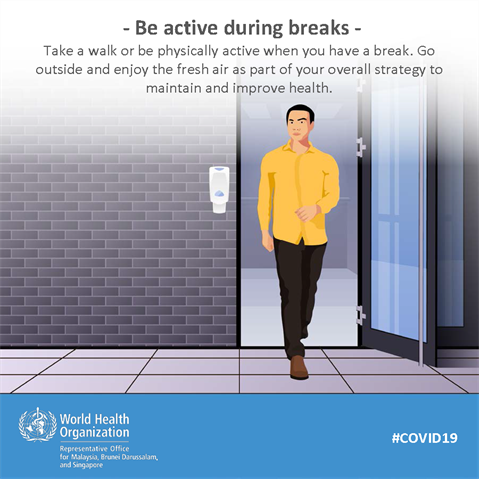 - Be active during breaks -

Take a walk or be physically active when you have a break. Go outside and enjoy the fresh air as part of your overall strategy to maintain and improve health.

World Health Organization
Representative Office for Malaysia, Brunei Darussalam, and Singapore

#COVID19