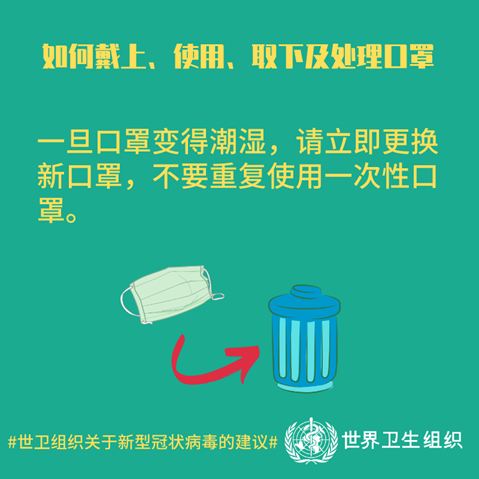 如何戴上、使用、取下及处理口罩

一旦口罩变得潮湿，请立即更换新口罩，不要重复使用一次性口罩。

#世卫组织关于新型冠状病毒的建议#

世界卫生组织