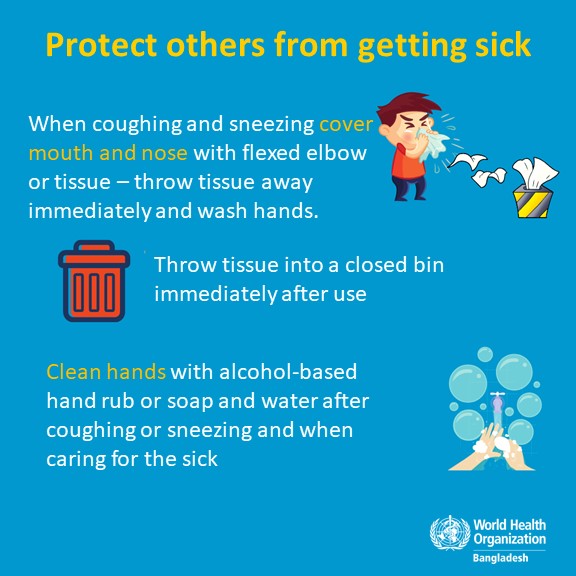 Protect others from getting sick

When coughing and sneezing cover mouth and nose with flexed elbow or tissue – throw tissue away immediately and wash hands.

Throw tissue into a closed bin immediately after use

Clean hands with alcohol-based hand rub or soap and water after coughing or sneezing and when caring for the sick

World Health Organization
Bangladesh